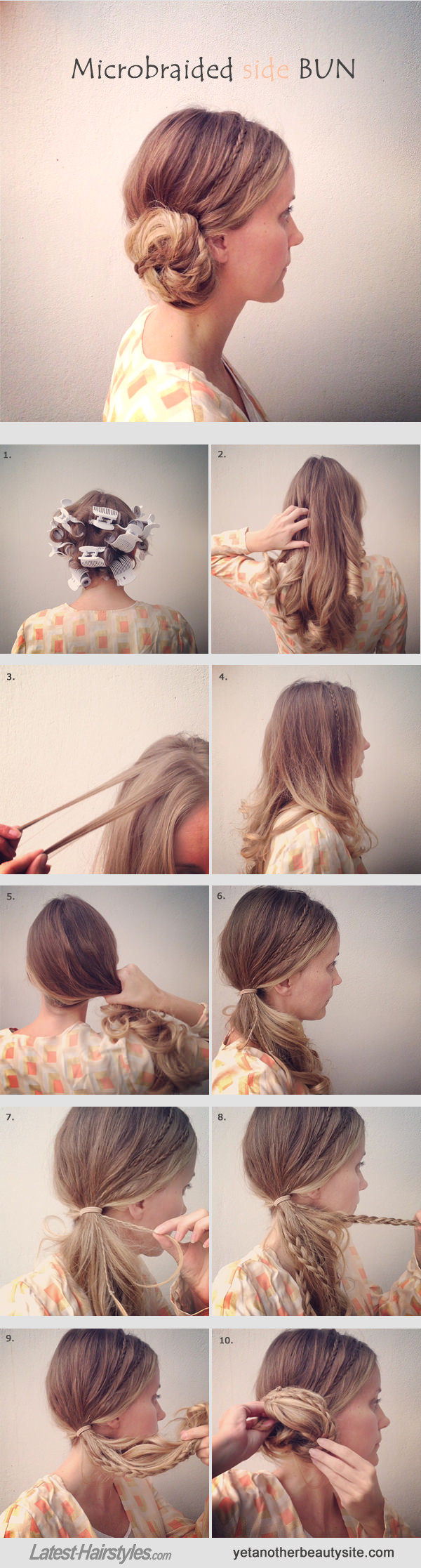 Microbraided side BUN

1.

2.

3.

4.

5.

6.

7.

8.

9.

10.

Latest-Hairstyles.com

yetanotherbeautysite.com