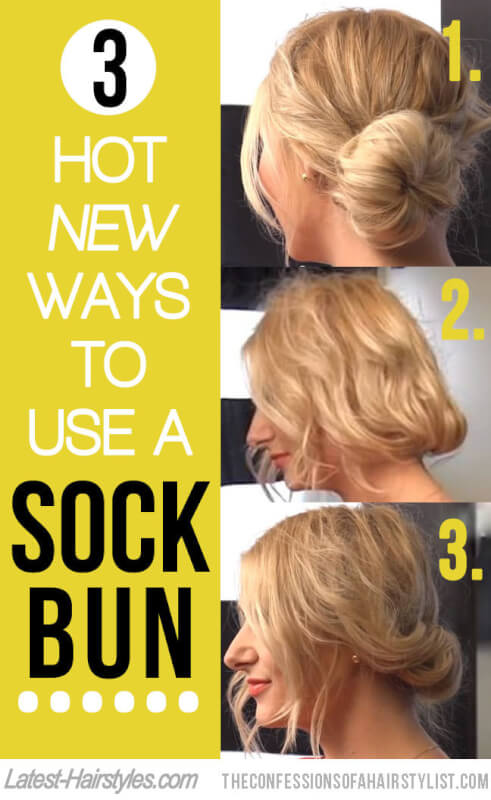 3

HOT
NEW
WAYS
TO
USE A
SOCK
BUN

1.

2.

3.

Latest-Hairstyles.com THECONFESSIONSOFAHAIRSTYLIST.COM