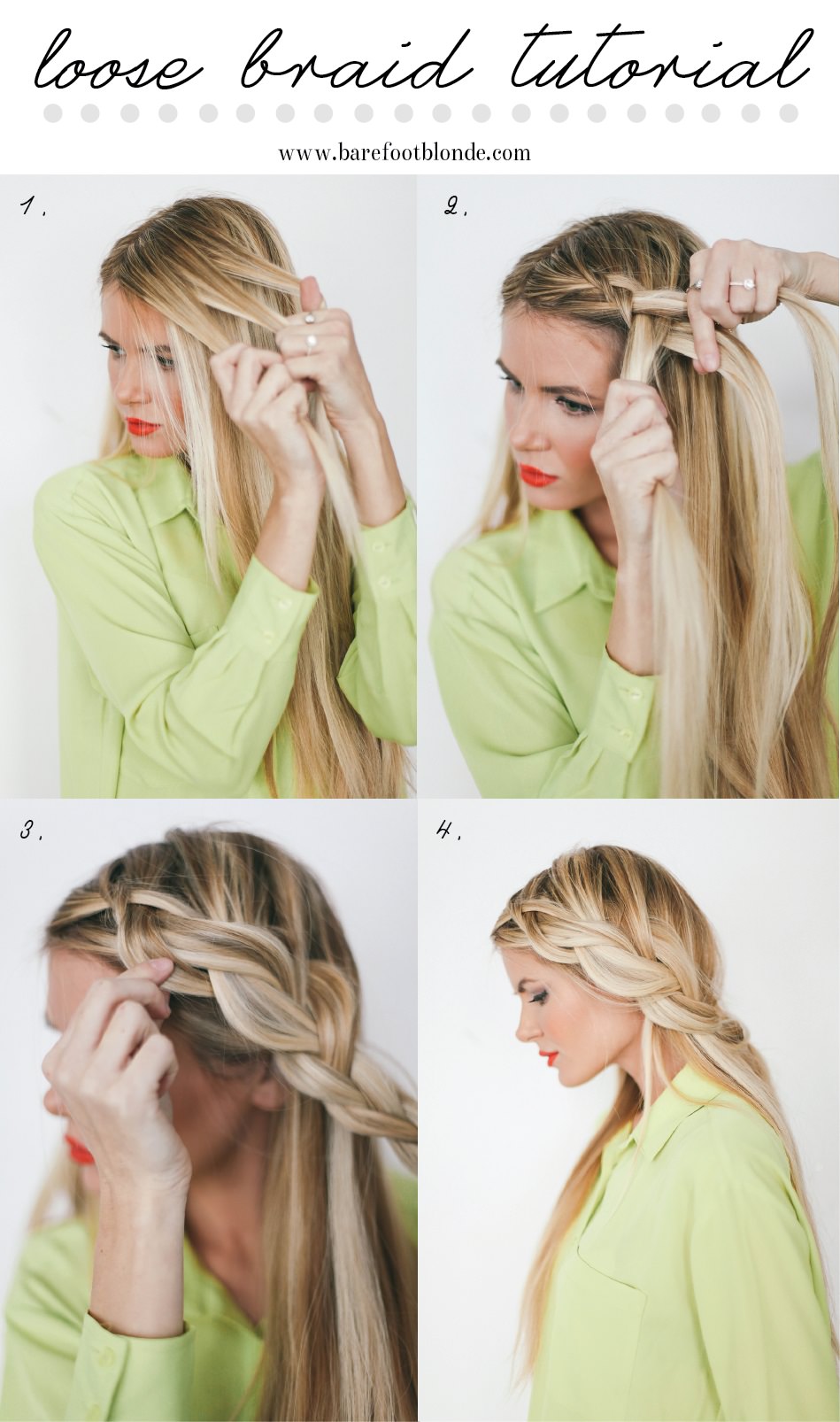 loose braid tutorial

www.barefootblonde.com

1.

2.

3.

4.